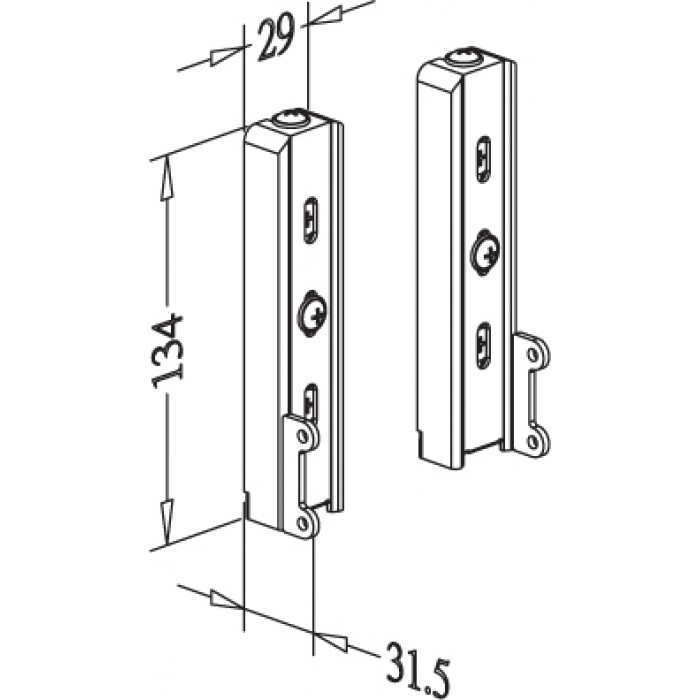 29
134
31.5